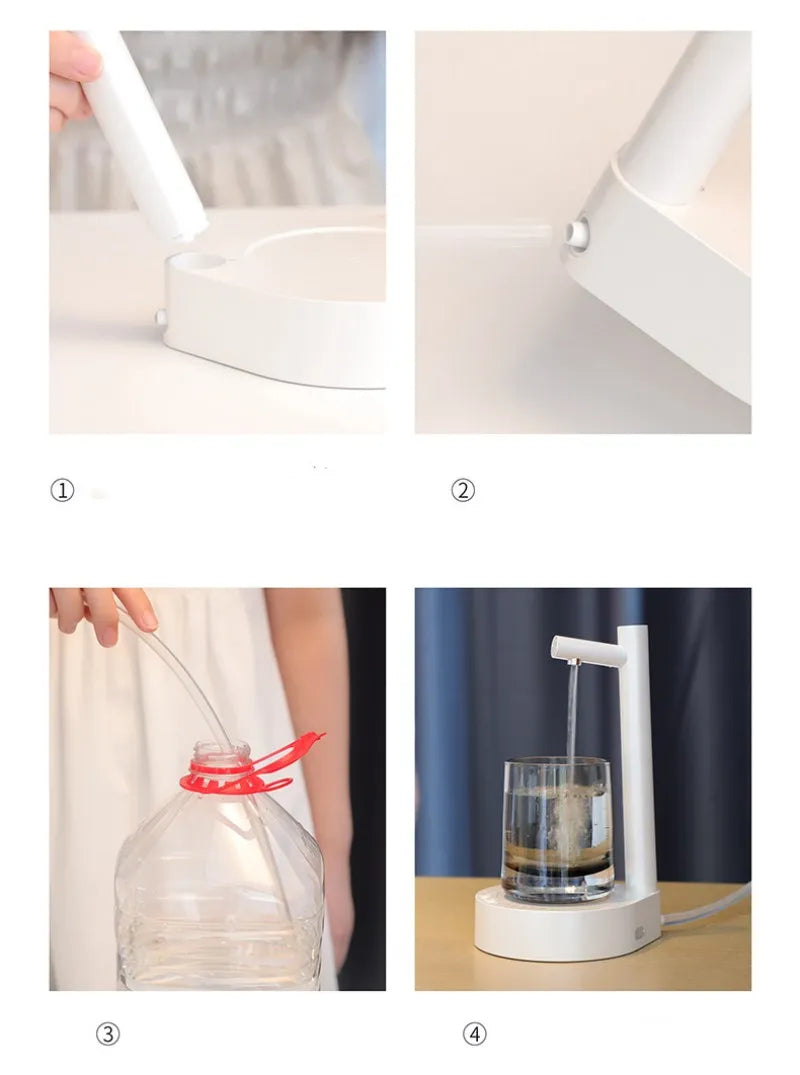 ①

②

③

④