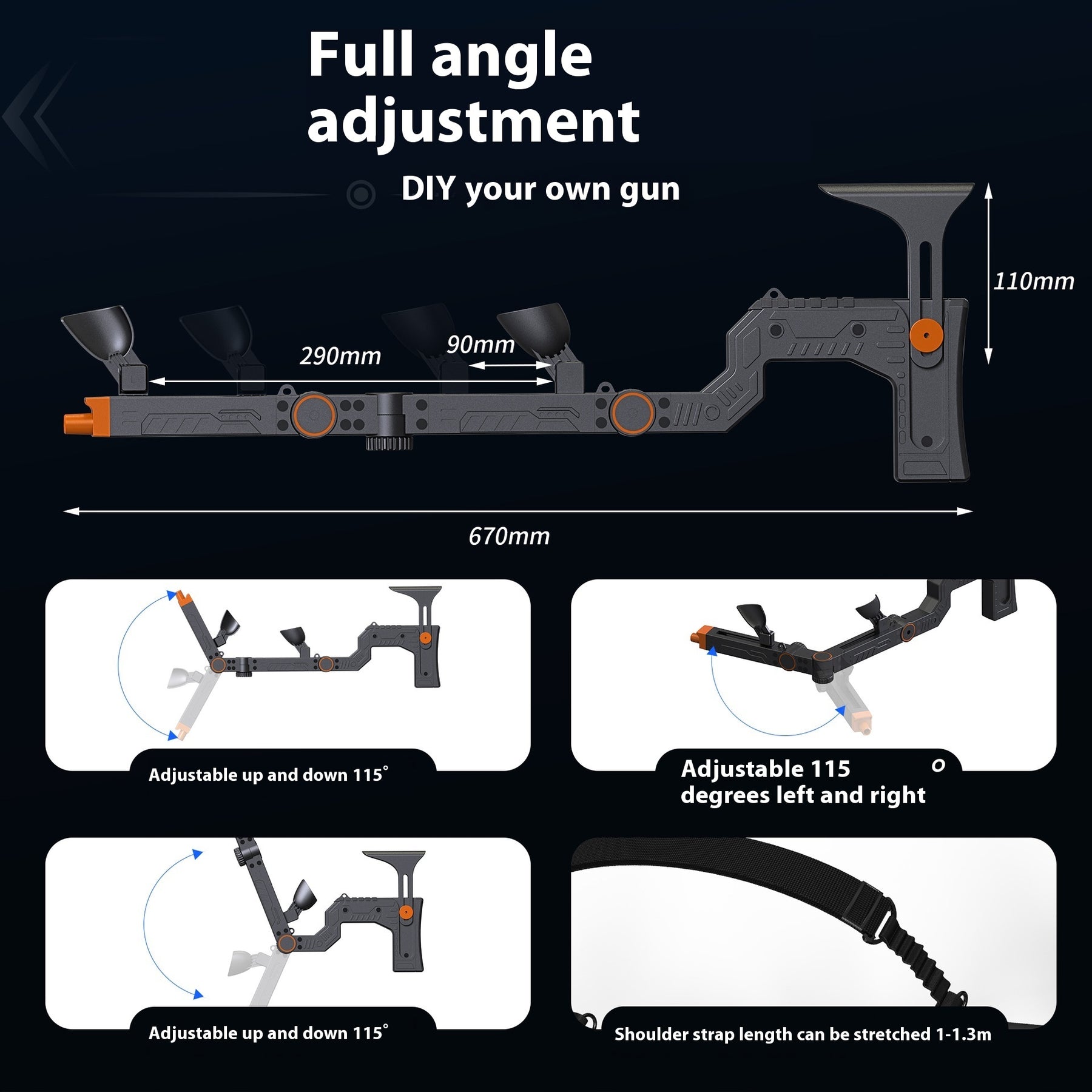 Full angle adjustment

DIY your own gun

110mm

290mm

90mm

670mm

Adjustable up and down 115°

Adjustable 115 ° degrees left and right

Adjustable up and down 115°

Shoulder strap length can be stretched 1-1.3m